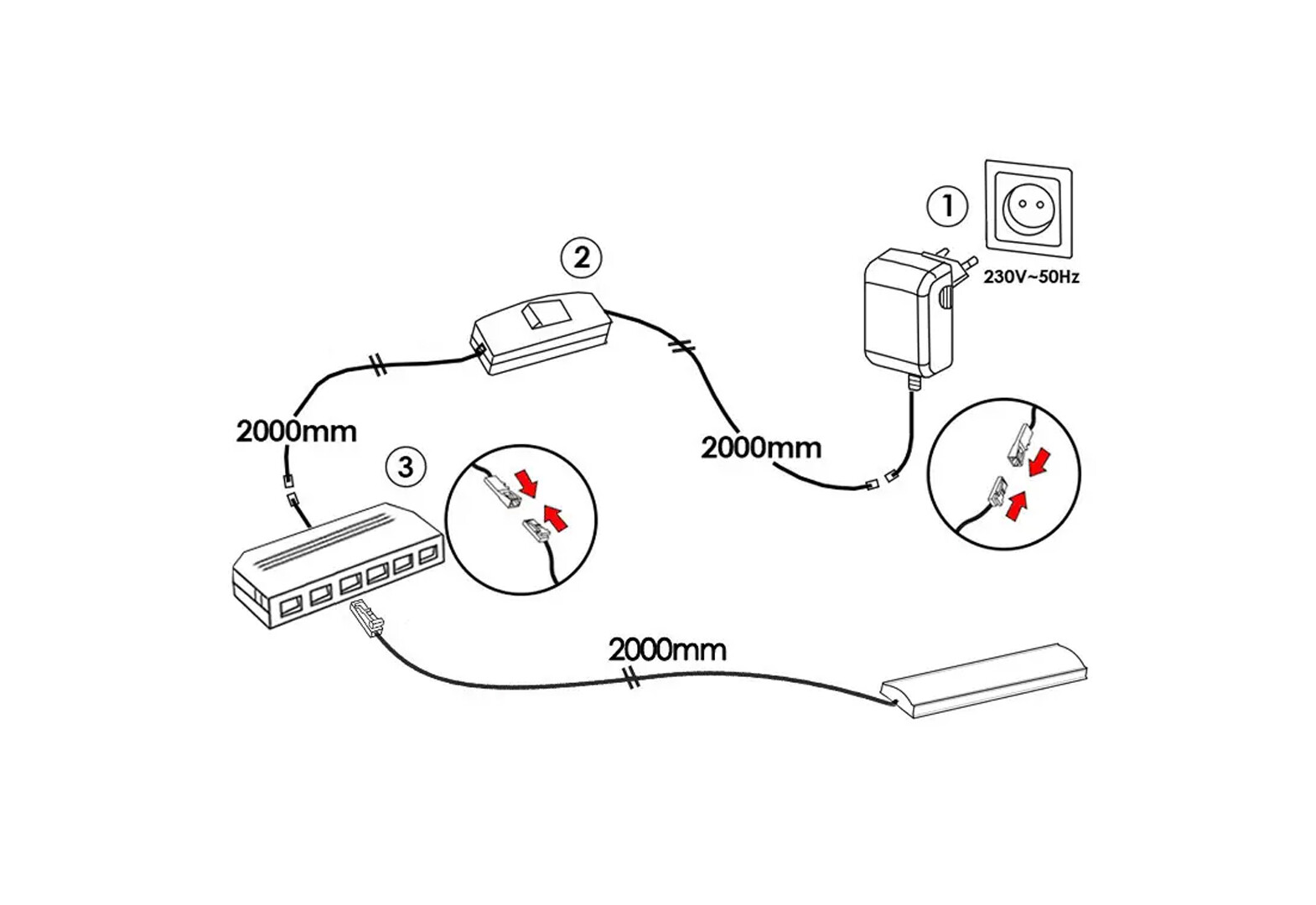 1

230V~50Hz

2

2000mm

2000mm

3

2000mm