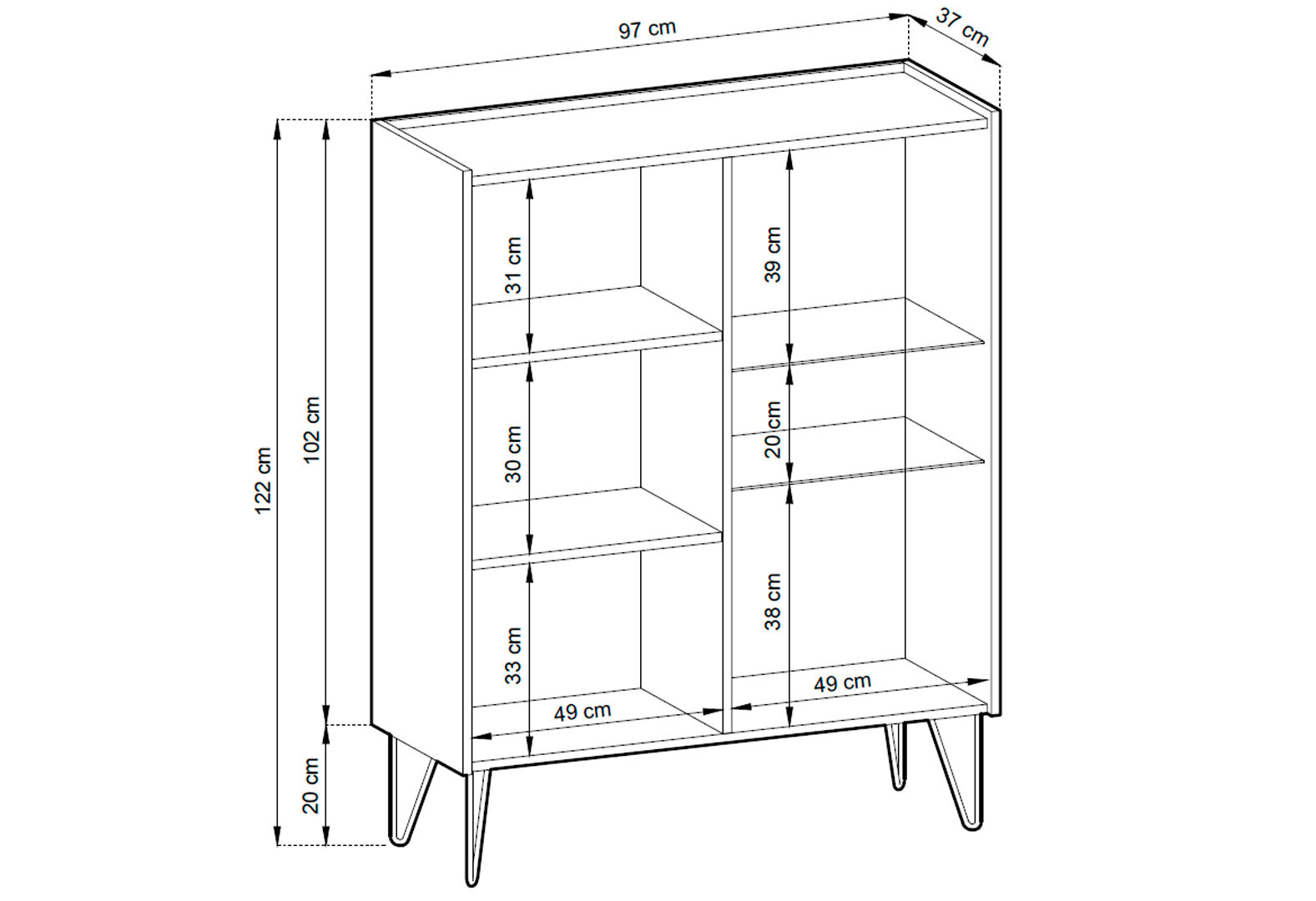 97 cm
37 cm
122 cm
102 cm
20 cm
31 cm
30 cm
33 cm
49 cm
39 cm
20 cm
38 cm
49 cm