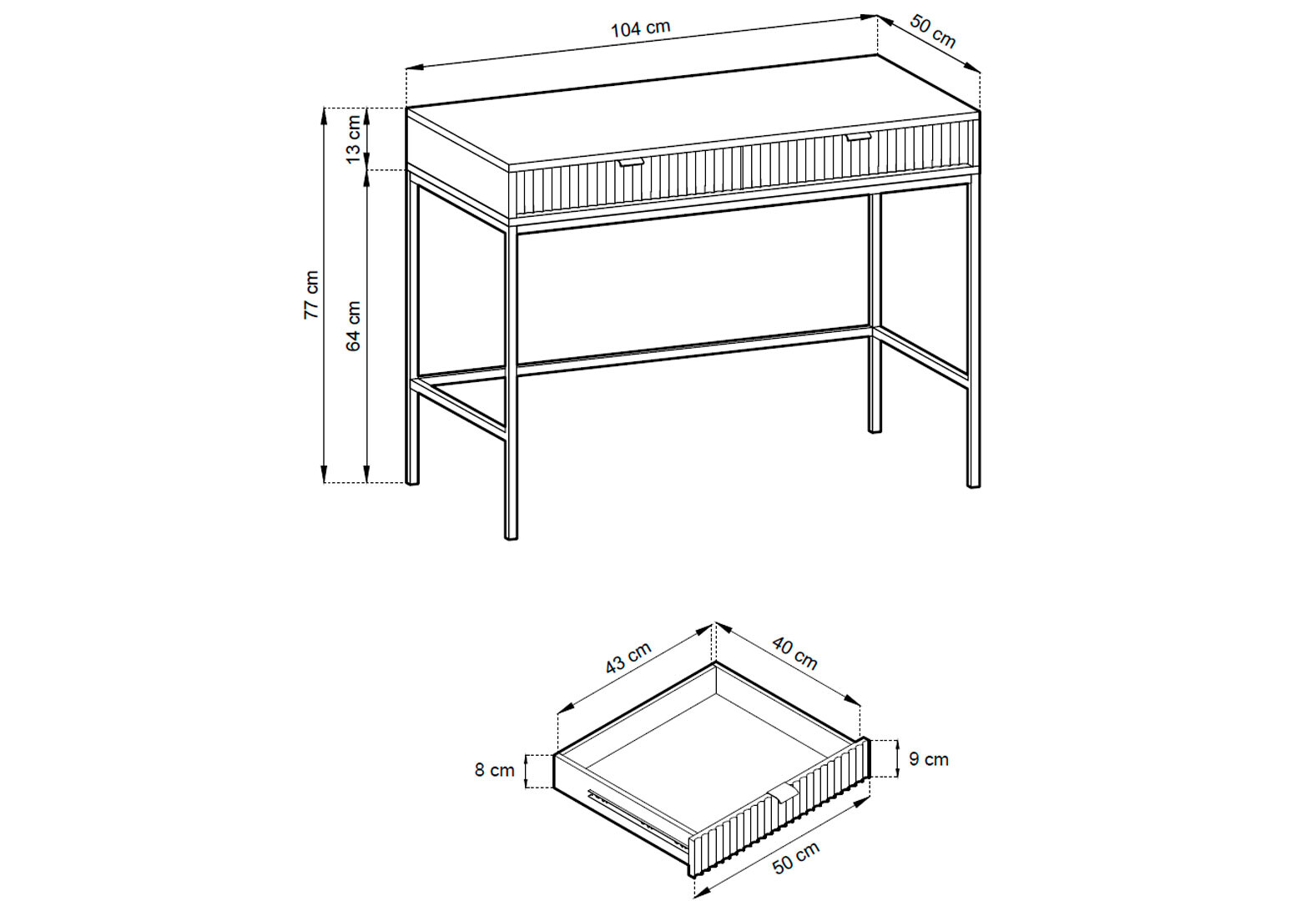 104 cm
50 cm
13 cm
77 cm
64 cm

43 cm
40 cm
8 cm
9 cm
50 cm