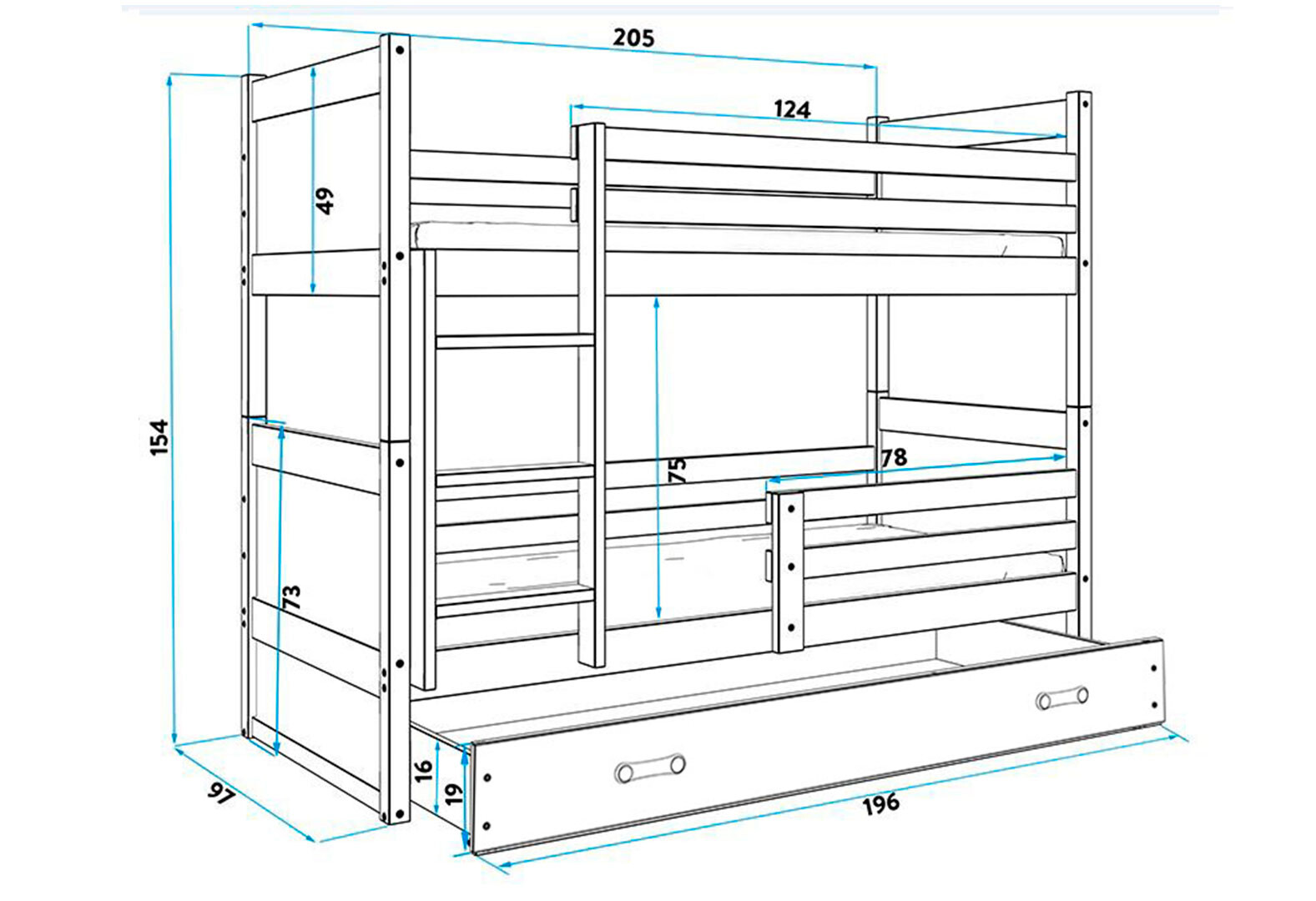 205
124
49
154
75
78
73
16
19
97
196