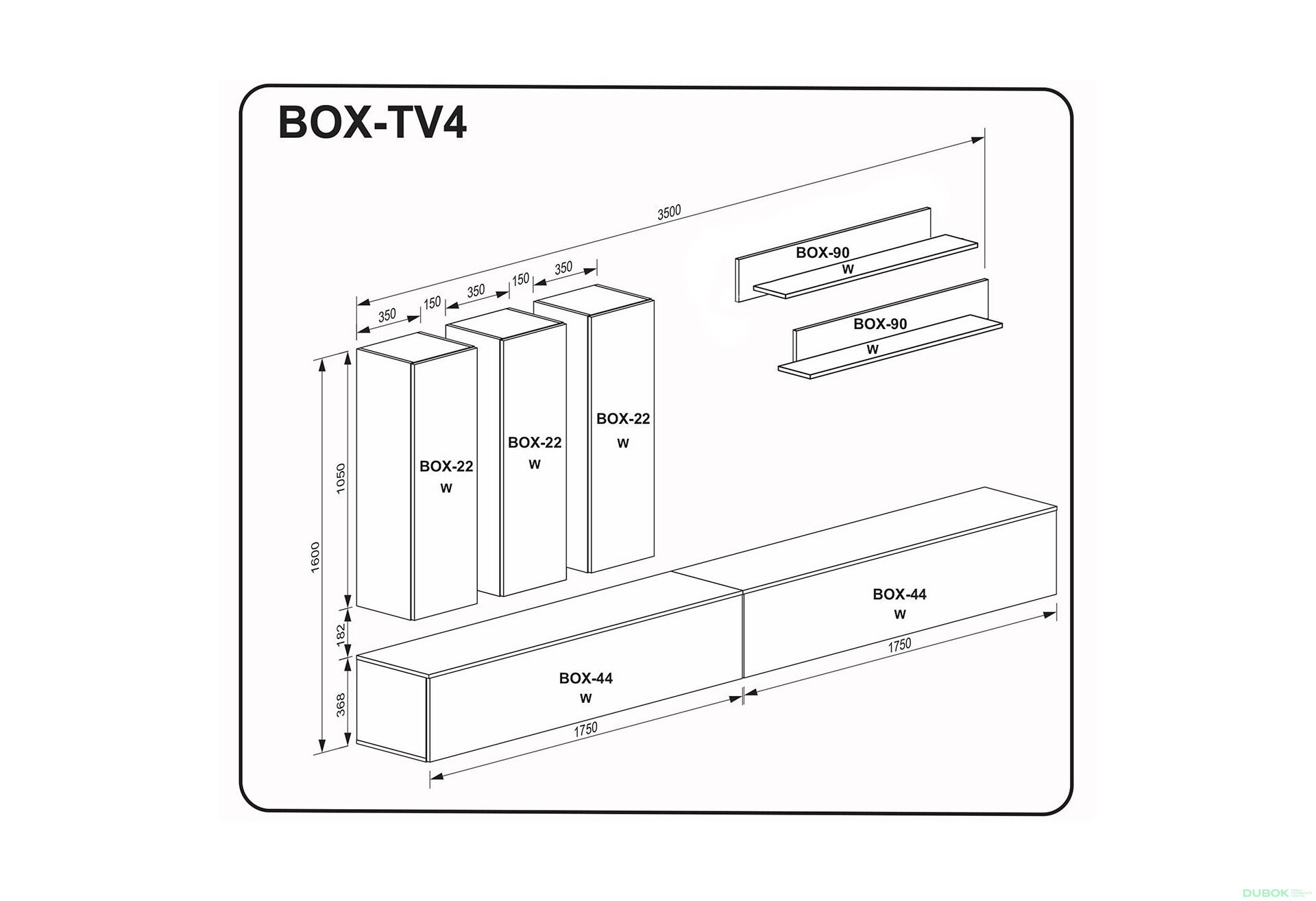 BOX-TV4

3500

350 150 350 150 350

BOX-90
W

BOX-90
W

BOX-22
W

BOX-22
W

BOX-22
W

1050

1600

182

368

BOX-44
W

1750

BOX-44
W

1750

DUBOK