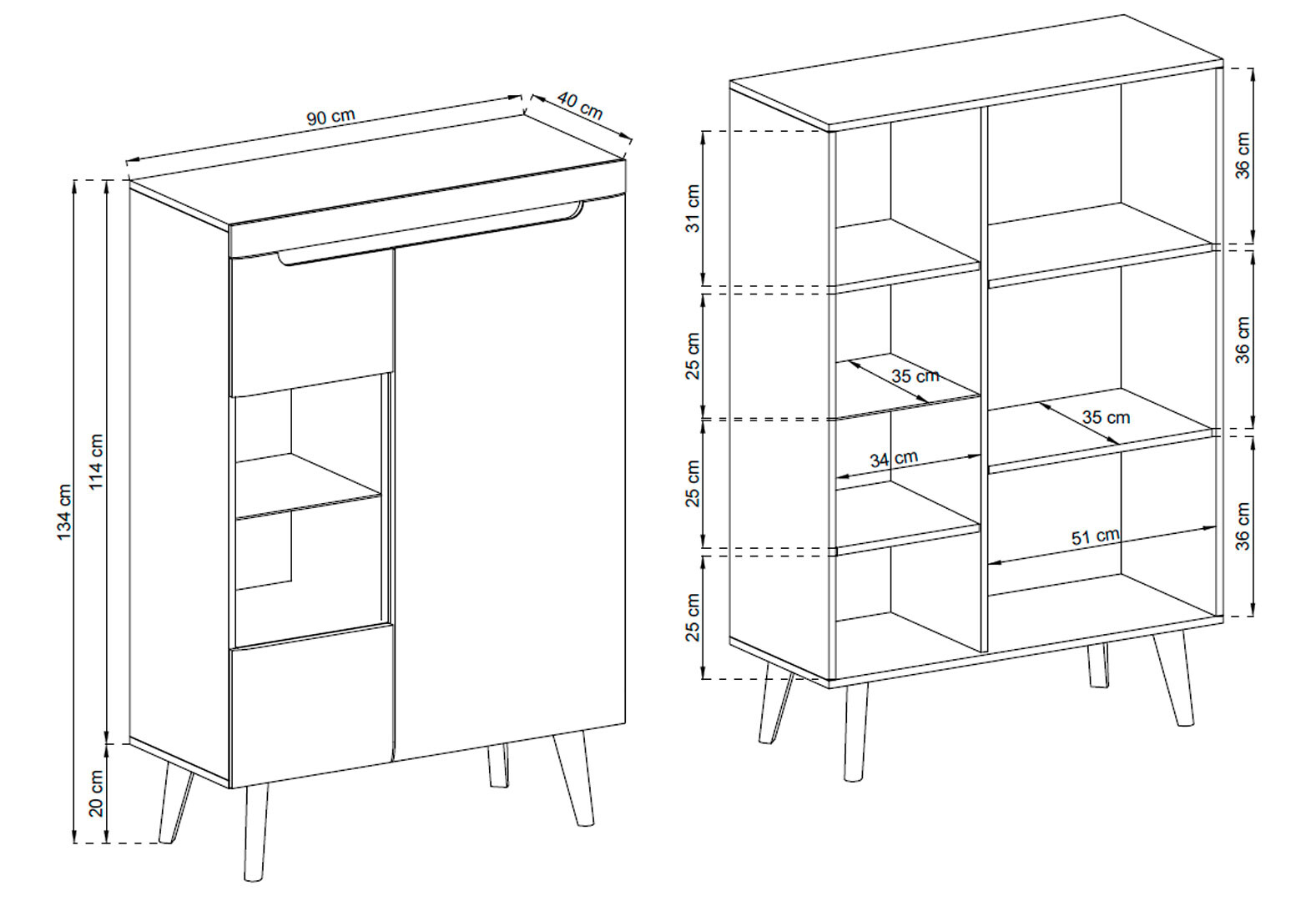 90 cm
40 cm
134 cm
114 cm
20 cm
31 cm
25 cm
25 cm
25 cm
35 cm
34 cm
35 cm
51 cm
36 cm
36 cm
36 cm