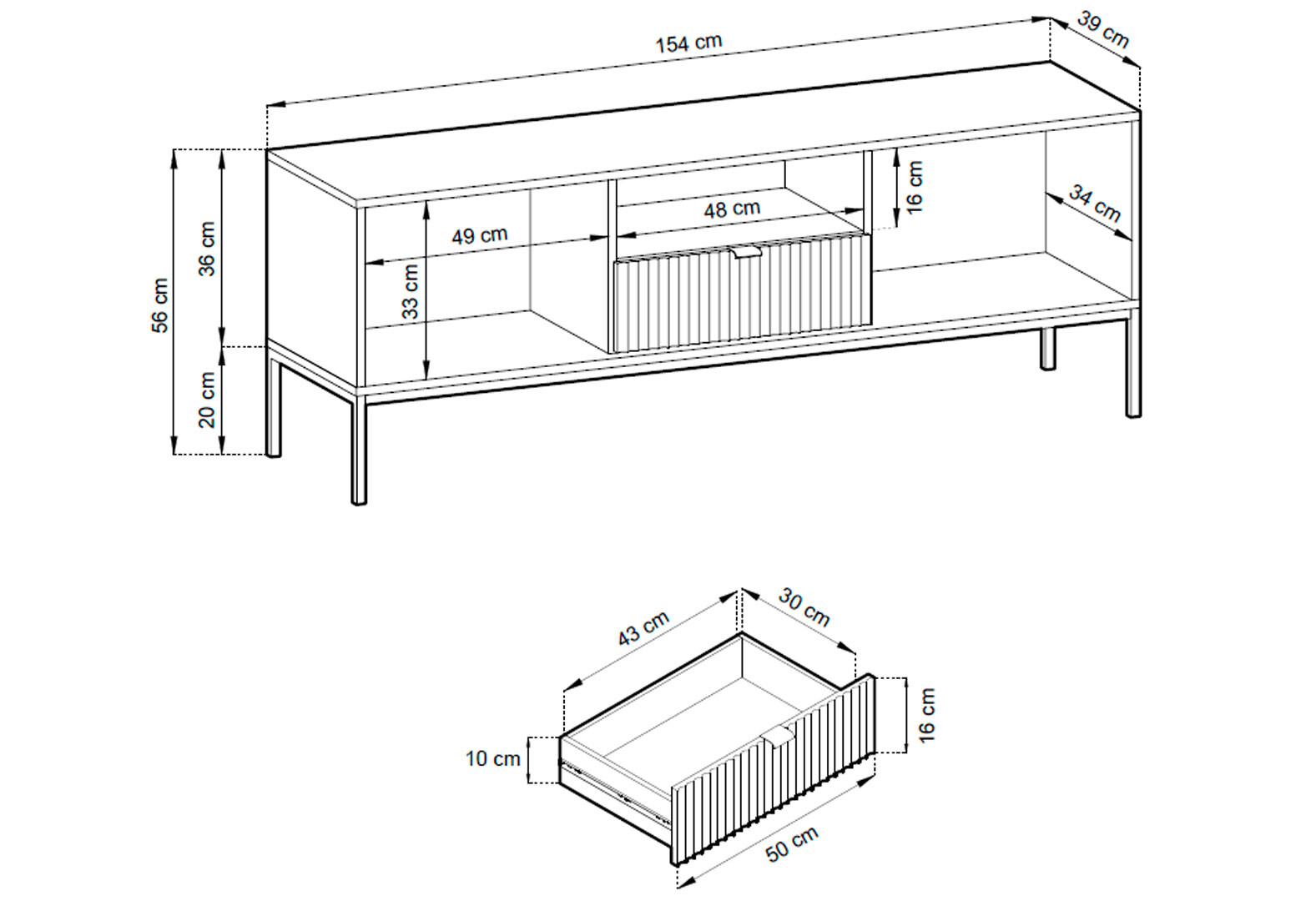 154 cm
39 cm
56 cm
36 cm
20 cm
49 cm
33 cm
48 cm
16 cm
34 cm

43 cm
30 cm
16 cm
10 cm
50 cm