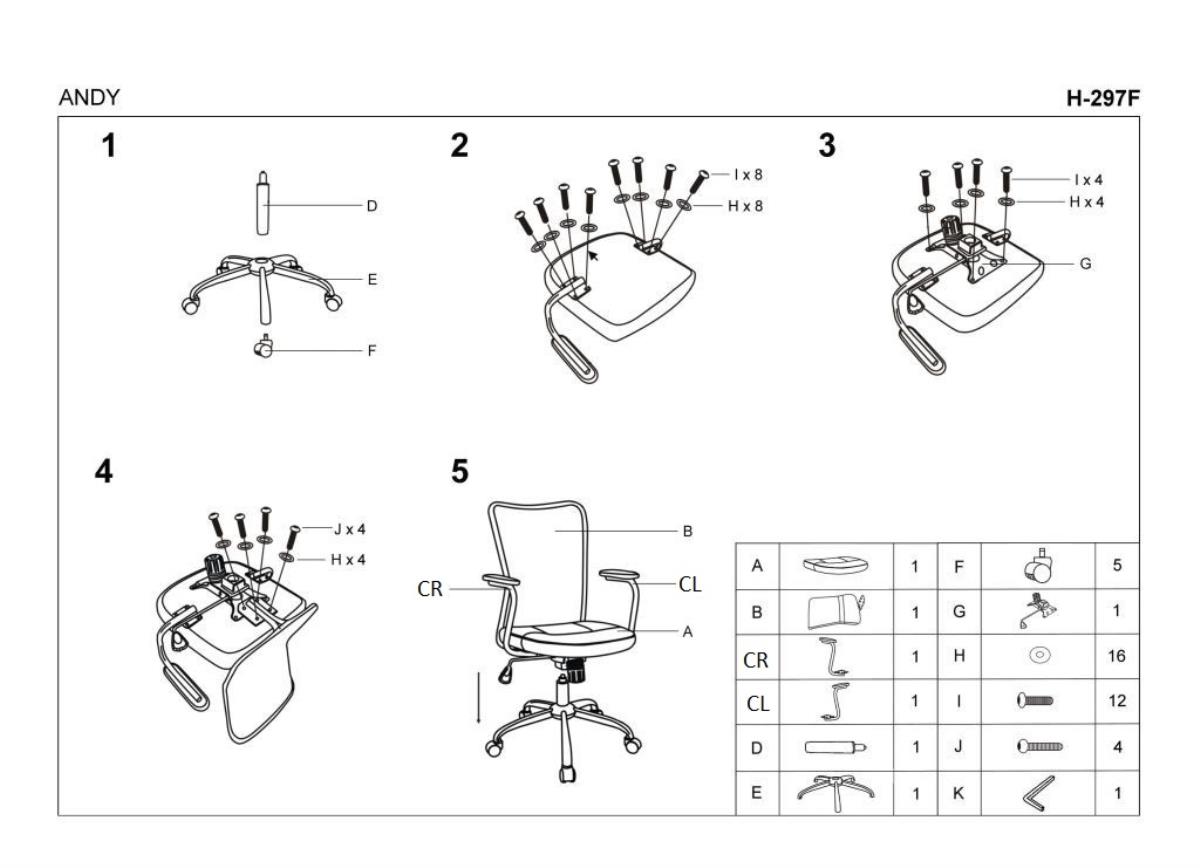 ANDY

H-297F

1

D

E

F

2

I x 8

H x 8

3

I x 4

H x 4

G

4

J x 4

H x 4

5

B

CR

CL

A

| A | | 1 | F | | 5 |
|---|---|---|---|---|---|
| B | | 1 | G | | 1 |
| CR | | 1 | H | | 16 |
| CL | | 1 | I | | 12 |
| D | | 1 | J | | 4 |
| E | | 1 | K | | 1 |